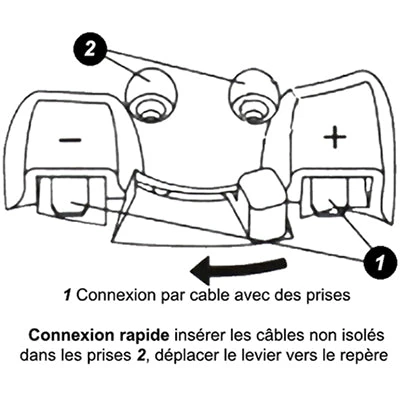 2

−

+

1

1 Connexion par cable avec des prises

Connexion rapide insérer les câbles non isolés dans les prises 2, déplacer le levier vers le repère